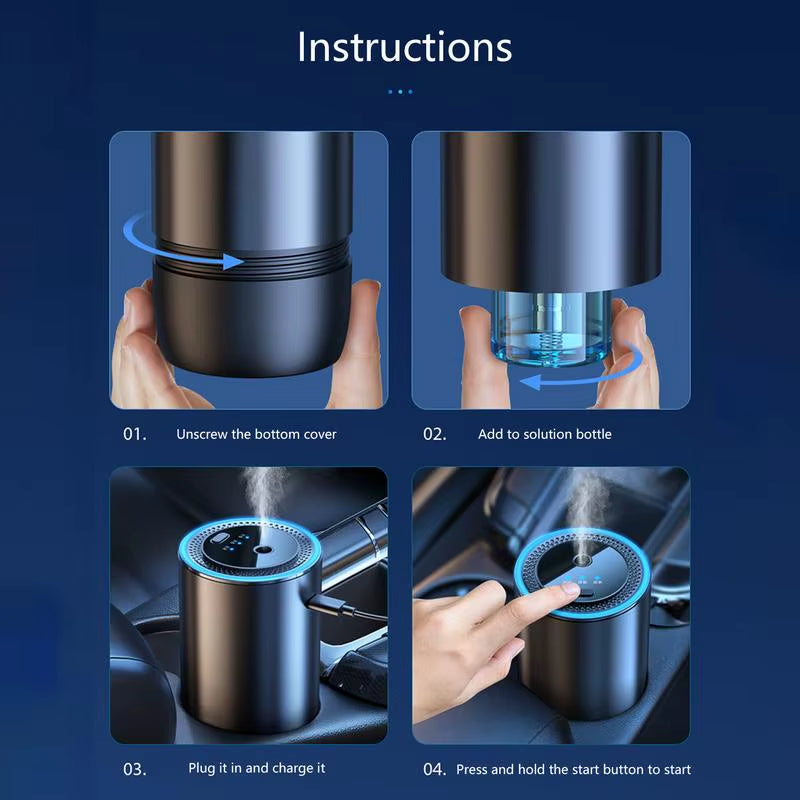 Instructions

01. Unscrew the bottom cover

02. Add to solution bottle

03. Plug it in and charge it

04. Press and hold the start button to start