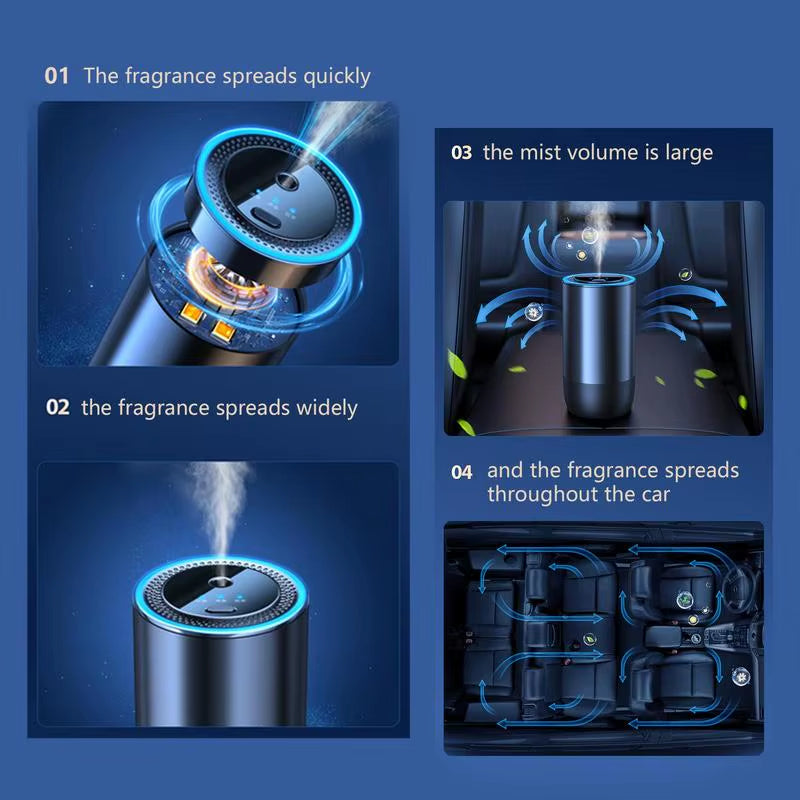 01 The fragrance spreads quickly

02 the fragrance spreads widely

03 the mist volume is large

04 and the fragrance spreads throughout the car